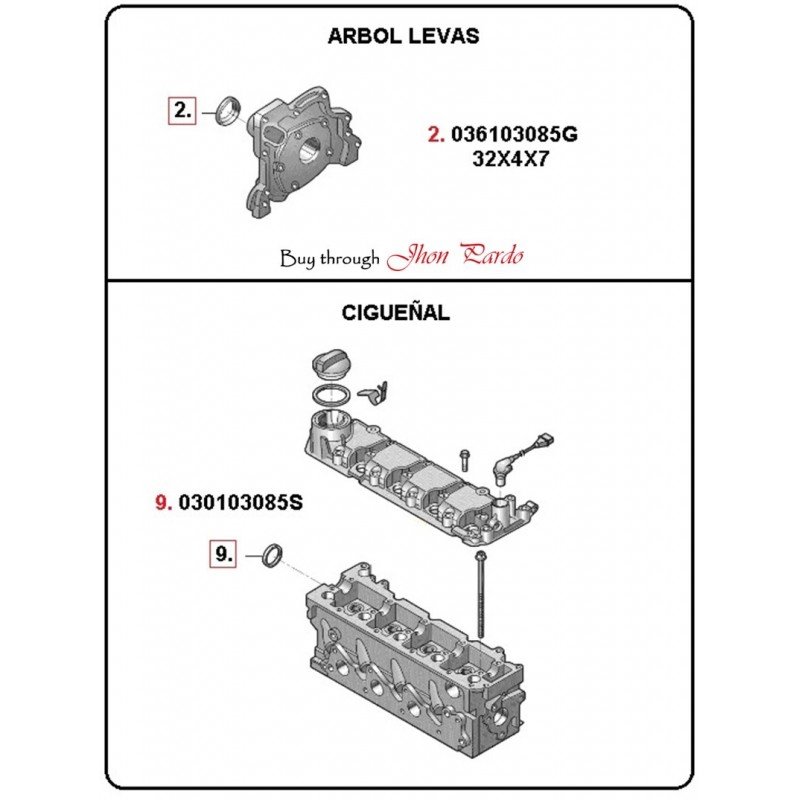 ARBOL LEVAS

2.

2. 036103085G
32X4X7

Buy through Jhon Pardo

CIGUEÑAL

9. 030103085S

9.