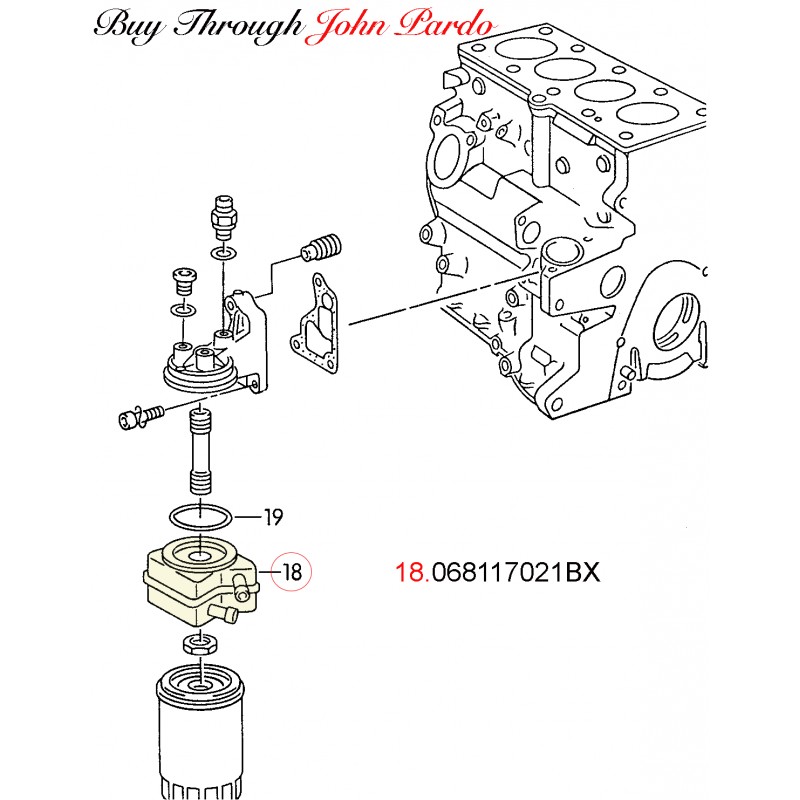 Buy Through John Pardo

19

18

18.068117021BX