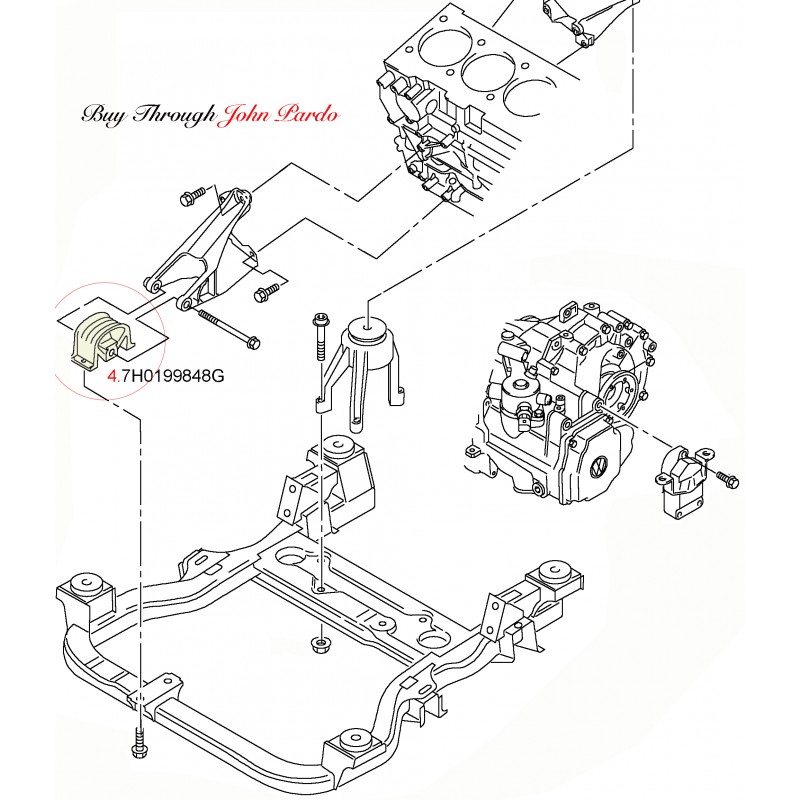 Buy Through John Pardo

4.7H0199848G