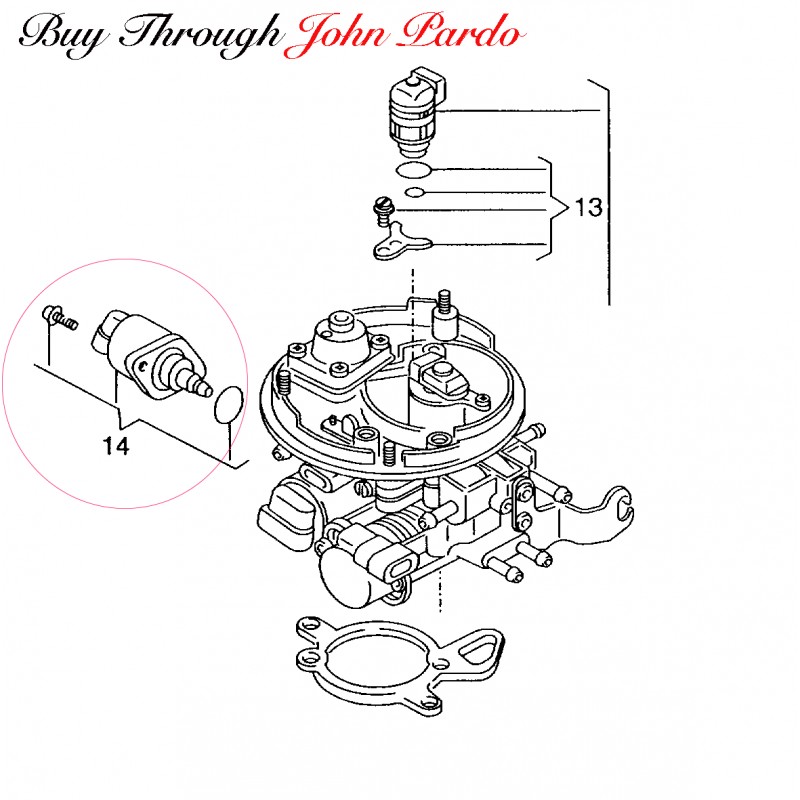 Buy Through John Pardo

13

14